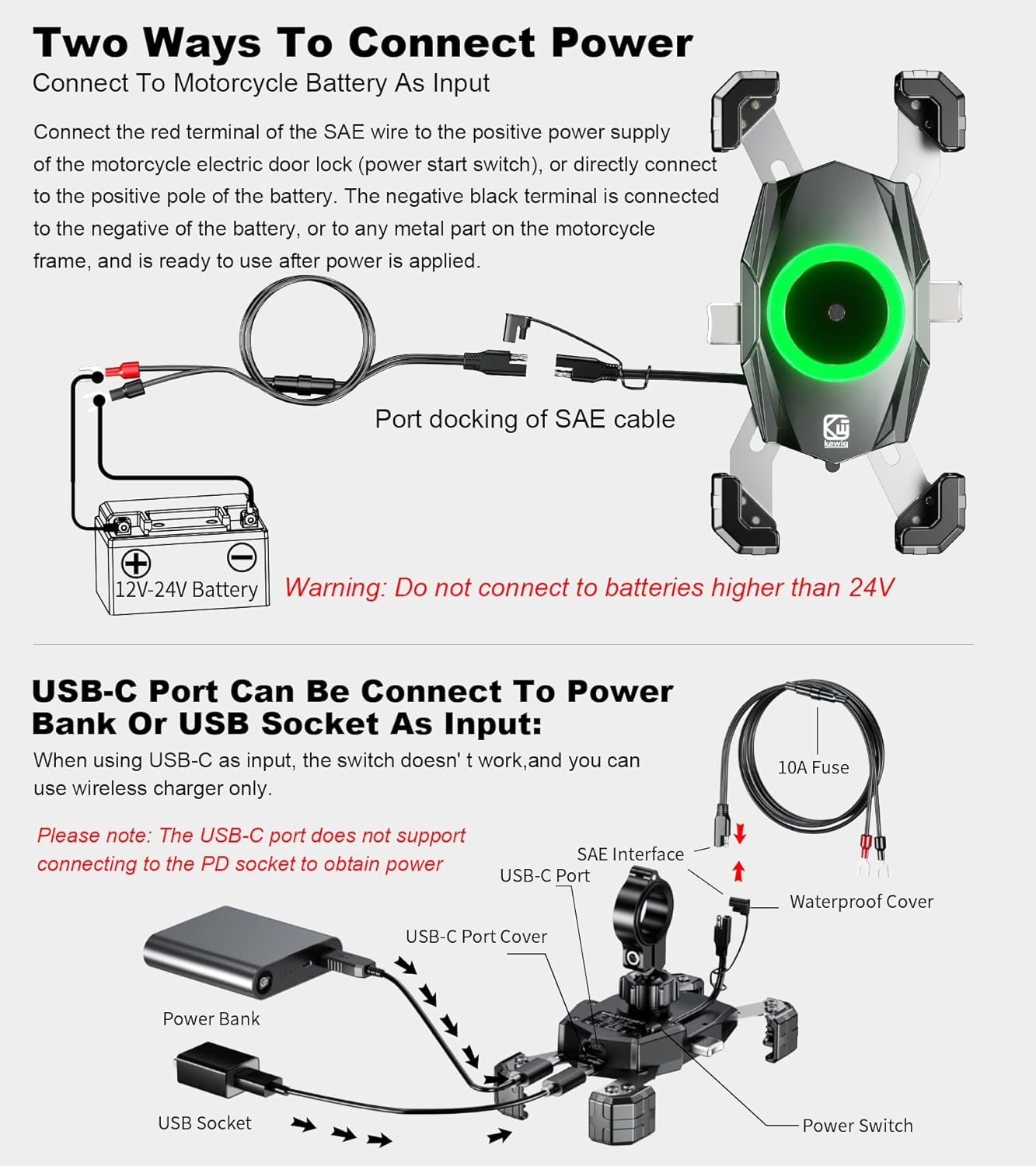 Two Ways To Connect Power

Connect To Motorcycle Battery As Input

Connect the red terminal of the SAE wire to the positive power supply of the motorcycle electric door lock (power start switch), or directly connect to the positive pole of the battery. The negative black terminal is connected to the negative of the battery, or to any metal part on the motorcycle frame, and is ready to use after power is applied.

Port docking of SAE cable

kewig

12V-24V Battery

Warning: Do not connect to batteries higher than 24V

USB-C Port Can Be Connect To Power Bank Or USB Socket As Input:

When using USB-C as input, the switch doesn' t work,and you can use wireless charger only.

Please note: The USB-C port does not support connecting to the PD socket to obtain power

10A Fuse

SAE Interface

USB-C Port

Waterproof Cover

USB-C Port Cover

Power Bank

USB Socket

Power Switch